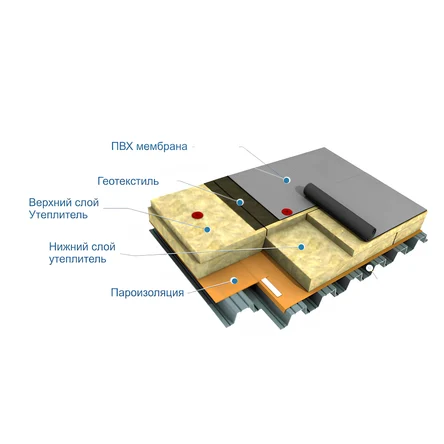 ПВХ мембрана

Геотекстиль

Верхний слой Утеплитель

Нижний слой утеплитель

Пароизоляция